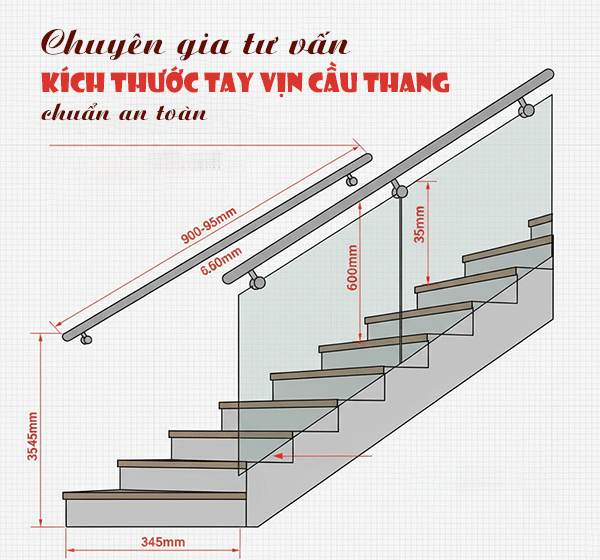 Chuyên gia tư vấn
KÍCH THƯỚC TAY VỊN CẦU THANG
chuẩn an toàn

900-95mm
6.60mm
600mm
35mm
3545mm
345mm