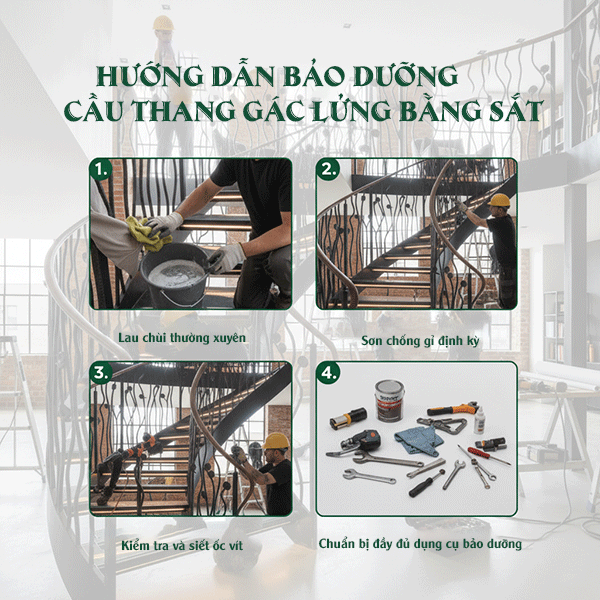 HƯỚNG DẪN BẢO DƯỠNG CẦU THANG GÁC LỬNG BẰNG SẮT

1.

Lau chùi thường xuyên

2.

Sơn chống gỉ định kỳ

3.

Kiểm tra và siết ốc vít

4.

Chuẩn bị đầy đủ dụng cụ bảo dưỡng