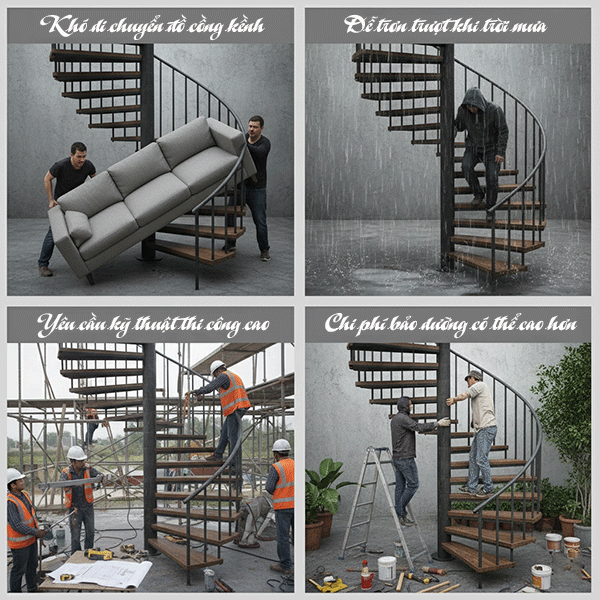 Khó di chuyển đồ cồng kềnh

Dễ trơn trượt khi trời mưa

Yêu cầu kỹ thuật thi công cao

Chi phí bảo dưỡng có thể cao hơn