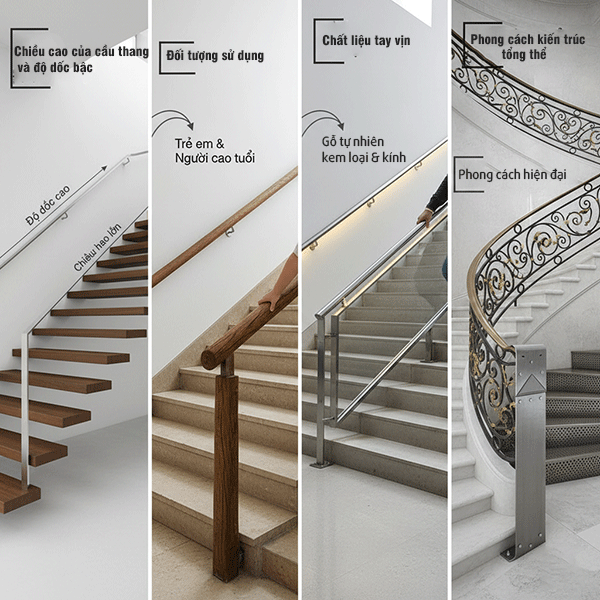 Chiều cao của cầu thang và độ dốc bậc

Độ dốc cao

Chiều hao lớn

Đối tượng sử dụng

Trẻ em & Người cao tuổi

Chất liệu tay vịn

Gỗ tự nhiên kem loại & kính

Phong cách kiến trúc tổng thể

Phong cách hiện đại